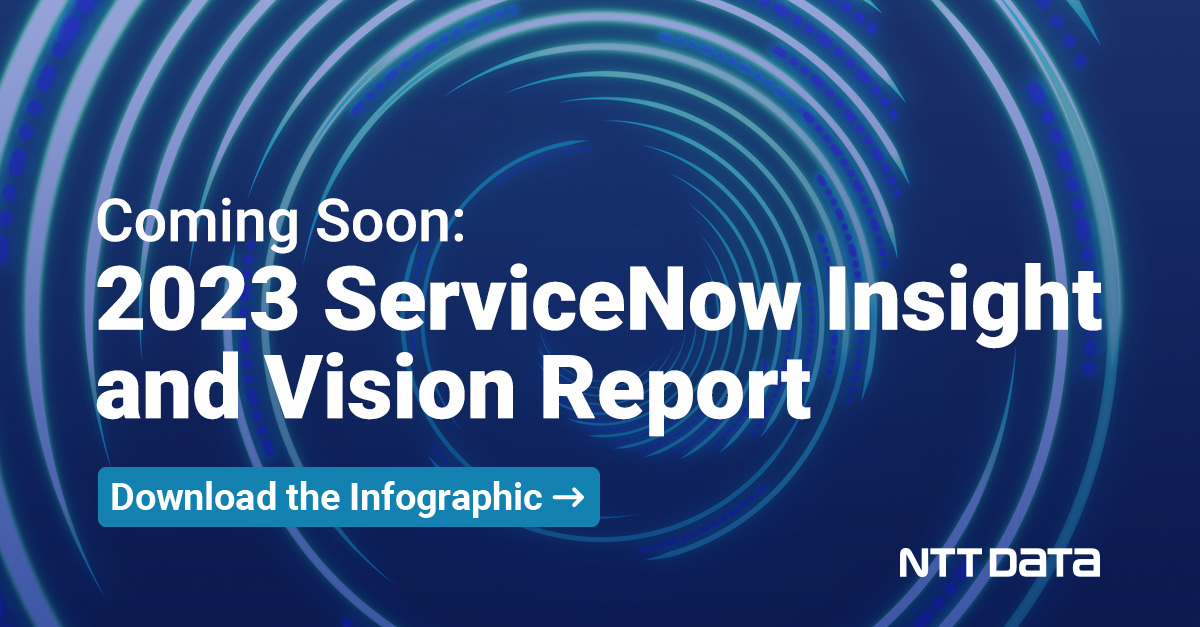 Coming Soon:
2023 ServiceNow Insight and Vision Report

Download the Infographic →

NTT DATA